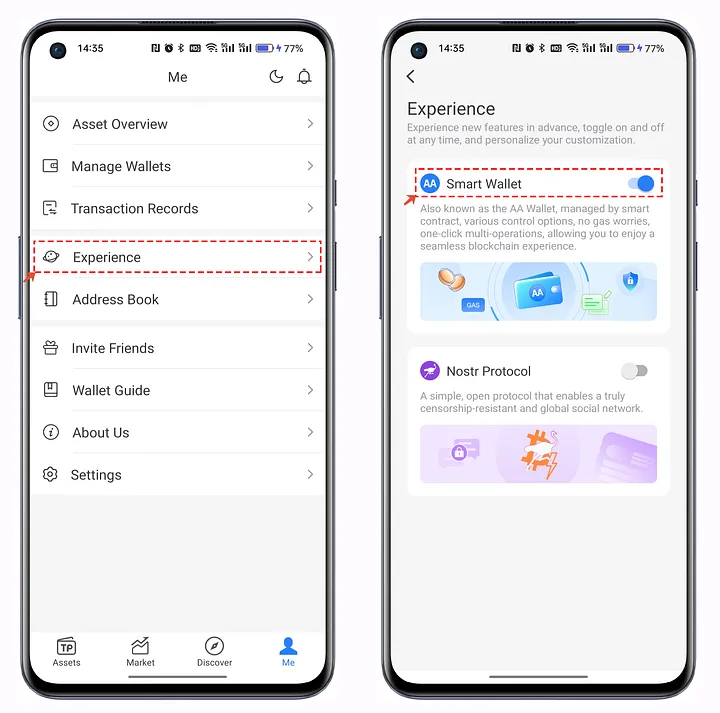 14:35 77%

Me

Asset Overview

Manage Wallets

Transaction Records

Experience

Address Book

Invite Friends

Wallet Guide

About Us

Settings

TP
Assets

Market

Discover

Me

14:35 77%

Experience

Experience new features in advance, toggle on and off at any time, and personalize your customization.

AA Smart Wallet

Also known as the AA Wallet, managed by smart contract, various control options, no gas worries, one-click multi-operations, allowing you to enjoy a seamless blockchain experience.

GAS AA

Nostr Protocol

A simple, open protocol that enables a truly censorship-resistant and global social network.